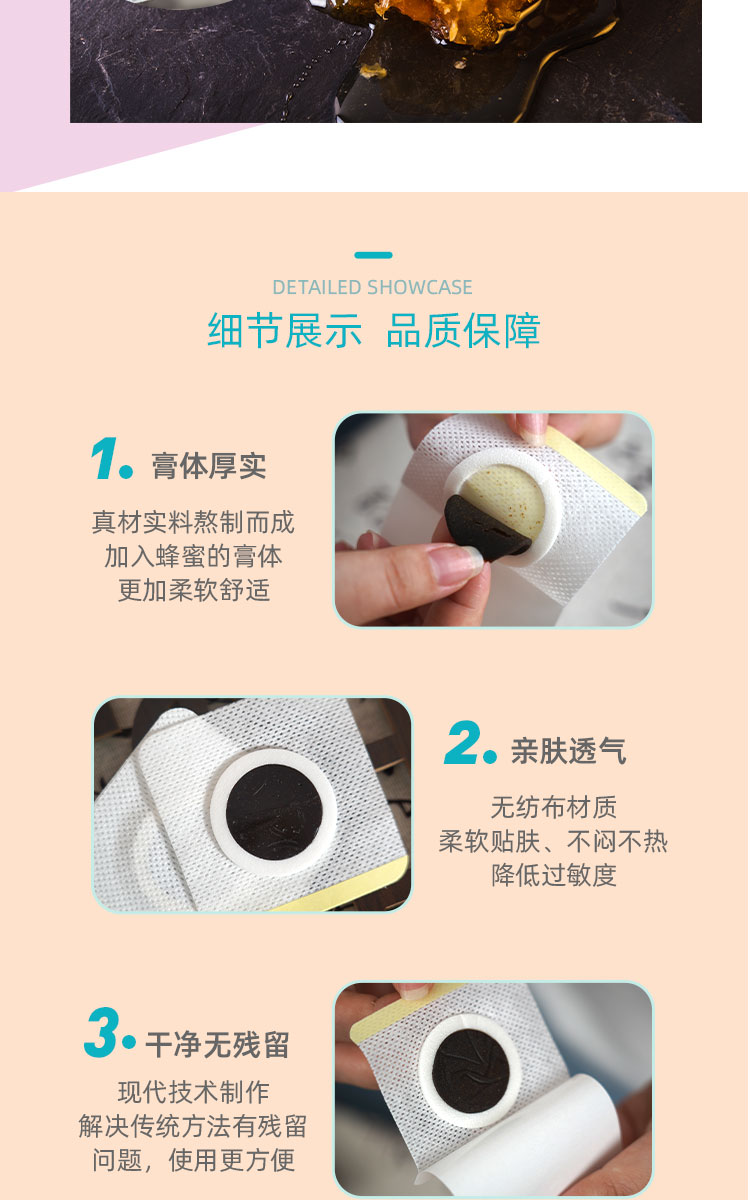 DETAILED SHOWCASE

细节展示 品质保障

1. 膏体厚实

真材实料熬制而成
加入蜂蜜的膏体
更加柔软舒适

2. 亲肤透气

无纺布材质
柔软贴肤、不闷不热
降低过敏度

3. 干净无残留

现代技术制作
解决传统方法有残留
问题，使用更方便